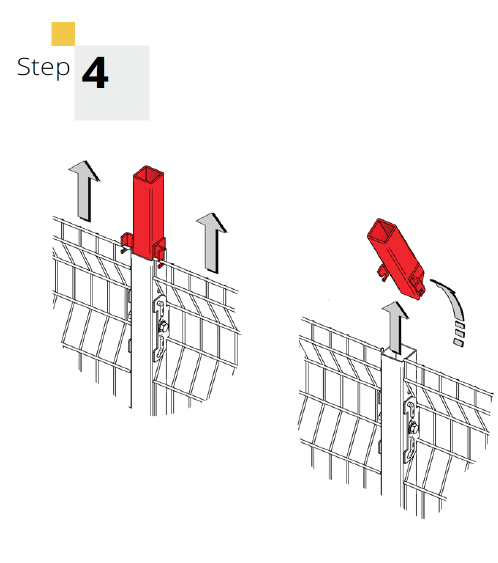 Step 4