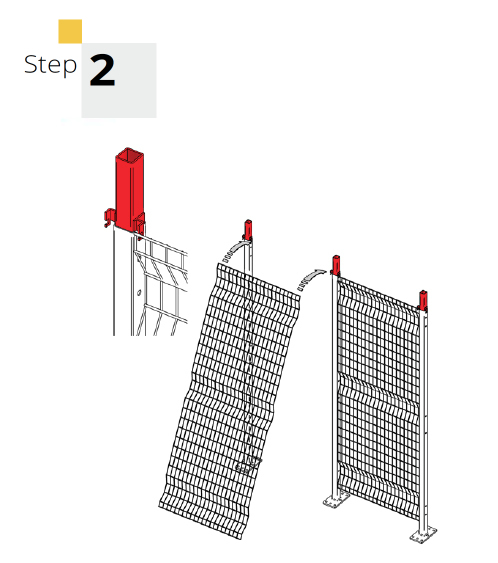 Step 2