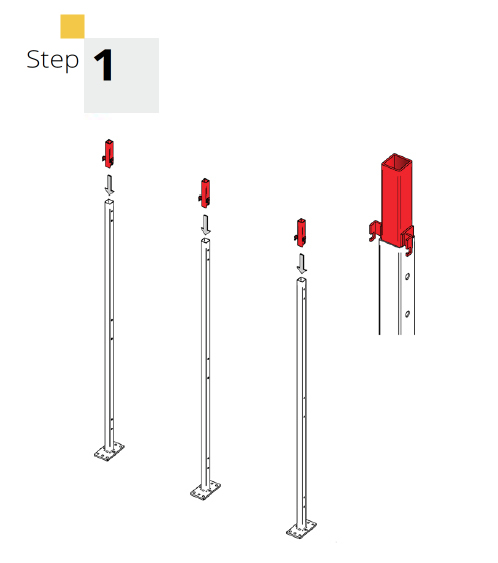 Step 1